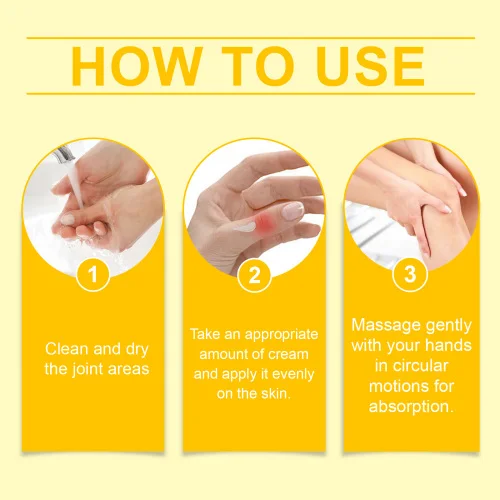 HOW TO USE

1

Clean and dry the joint areas

2

Take an appropriate amount of cream and apply it evenly on the skin.

3

Massage gently with your hands in circular motions for absorption.