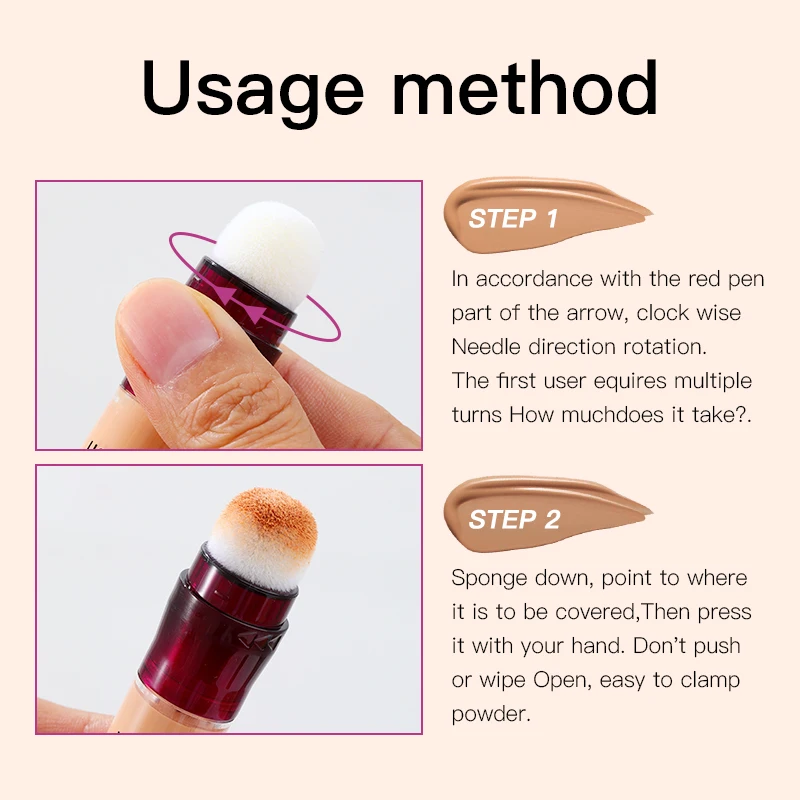 Usage method

STEP 1

In accordance with the red pen part of the arrow, clock wise Needle direction rotation. The first user equires multiple turns How muchdoes it take?.

STEP 2

Sponge down, point to where it is to be covered,Then press it with your hand. Don't push or wipe Open, easy to clamp powder.