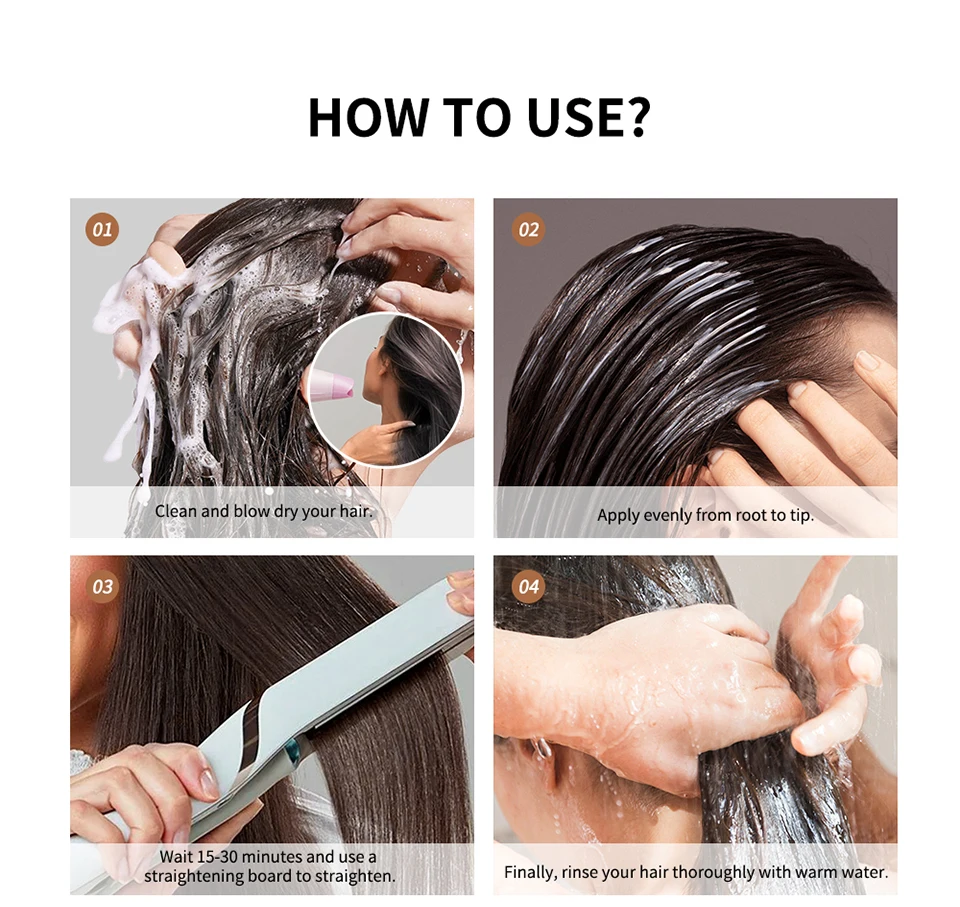 HOW TO USE?

01

Clean and blow dry your hair.

02

Apply evenly from root to tip.

03

Wait 15-30 minutes and use a straightening board to straighten.

04

Finally, rinse your hair thoroughly with warm water.