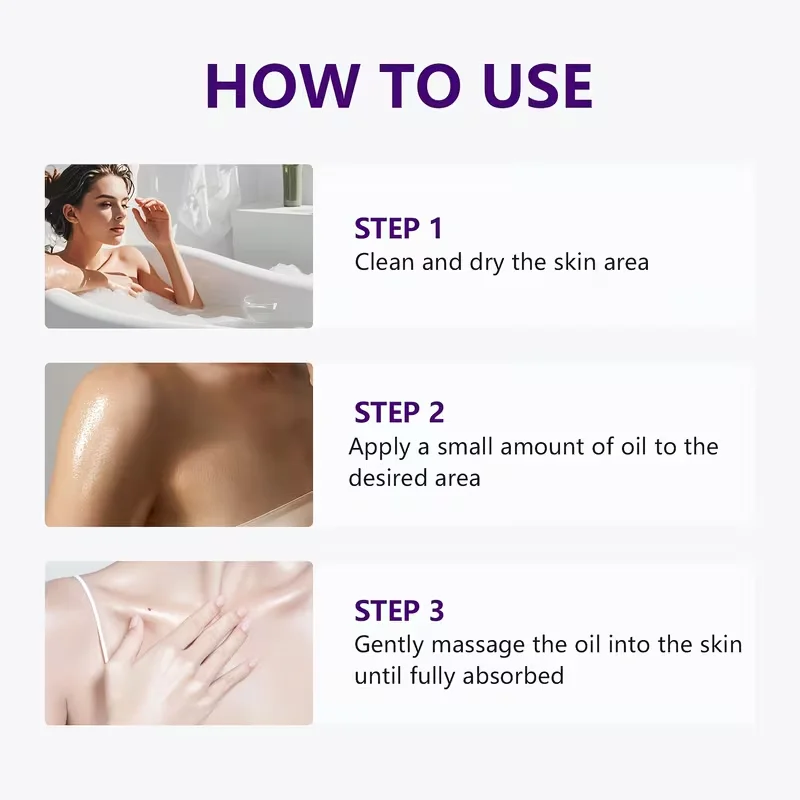 HOW TO USE

STEP 1
Clean and dry the skin area

STEP 2
Apply a small amount of oil to the desired area

STEP 3
Gently massage the oil into the skin until fully absorbed